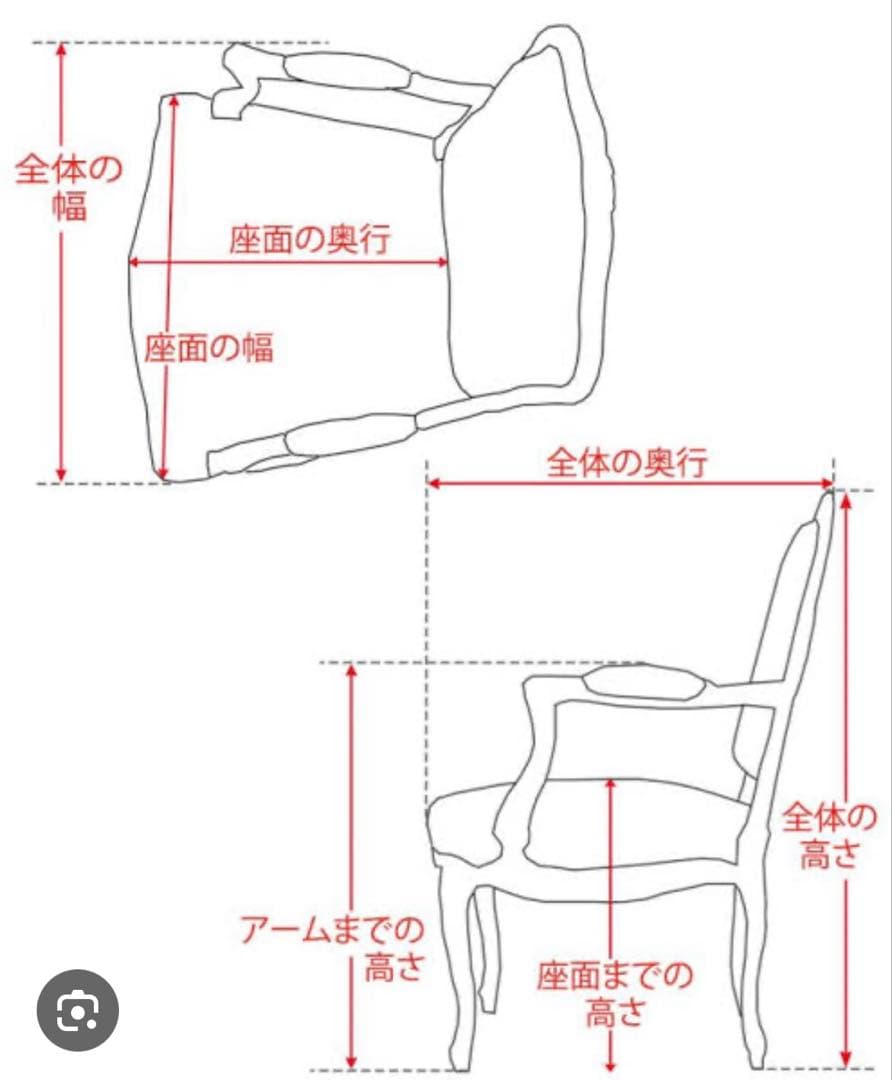 全体の幅

座面の奥行

座面の幅

全体の奥行

全体の高さ

アームまでの高さ

座面までの高さ