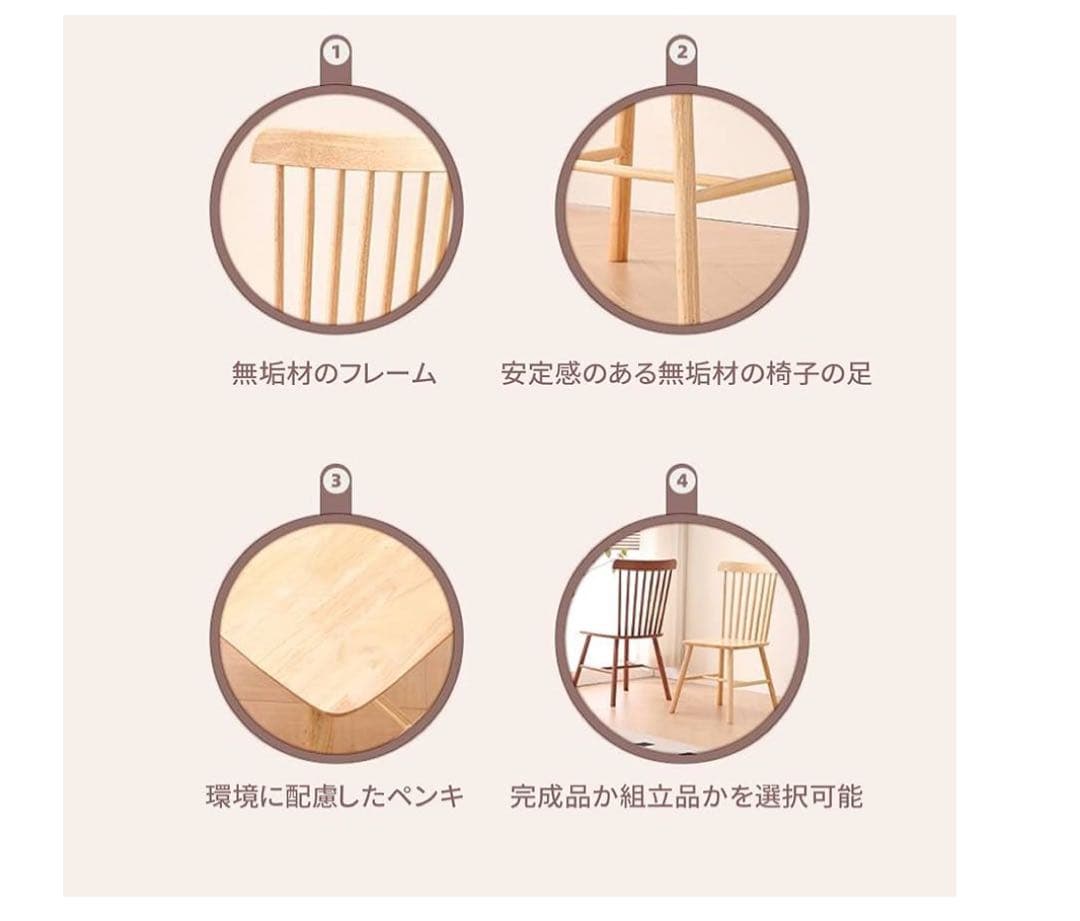 1

無垢材のフレーム

2

安定感のある無垢材の椅子の足

3

環境に配慮したペンキ

4

完成品か組立品かを選択可能