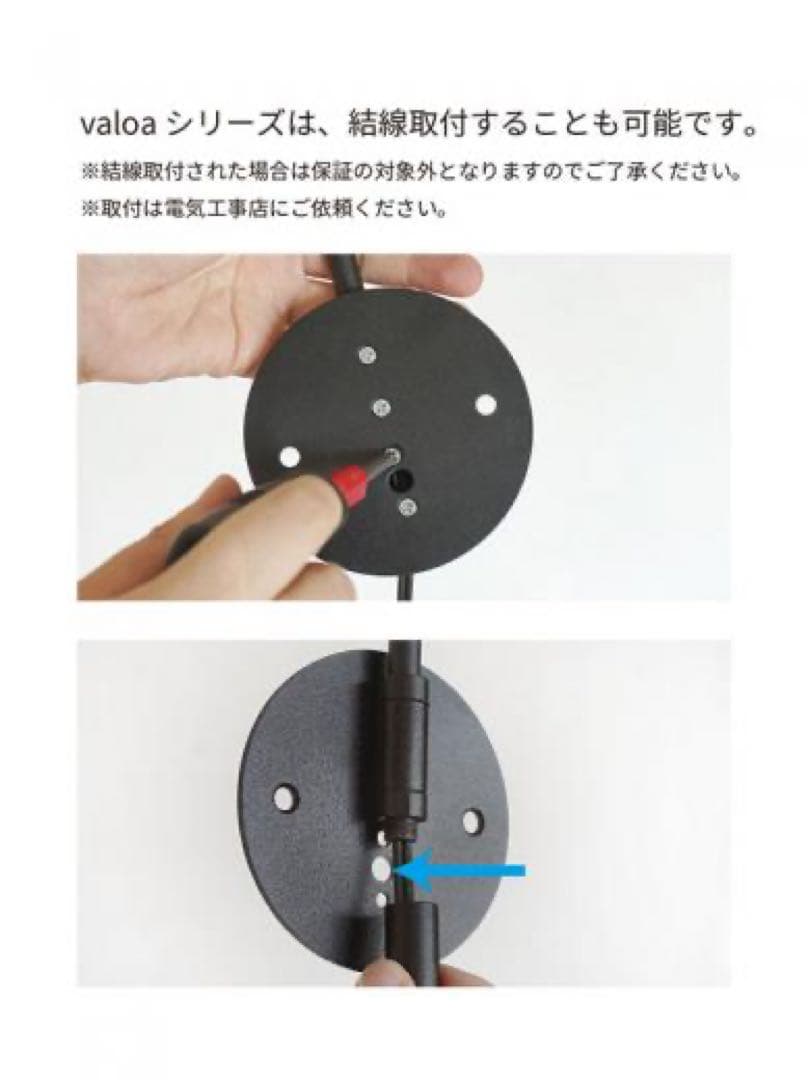 valoa シリーズは、結線取付することも可能です。

※結線取付された場合は保証の対象外となりますのでご了承ください。
※取付は電気工事店にご依頼ください。