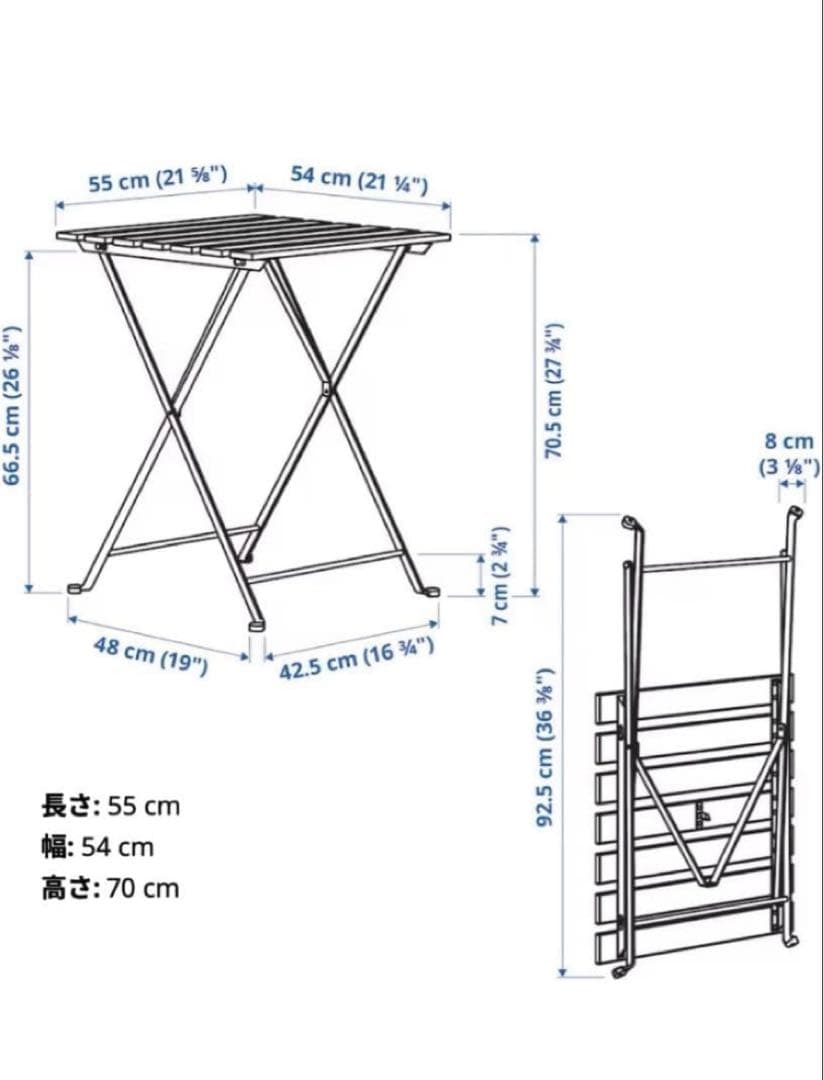 55 cm (21 ⅝")
54 cm (21 ¼")
66.5 cm (26 ⅛")
70.5 cm (27 ¾")
8 cm (3 ⅛")
7 cm (2 ¾")
48 cm (19")
42.5 cm (16 ¾")
92.5 cm (36 ⅜")

長さ: 55 cm
幅: 54 cm
高さ: 70 cm